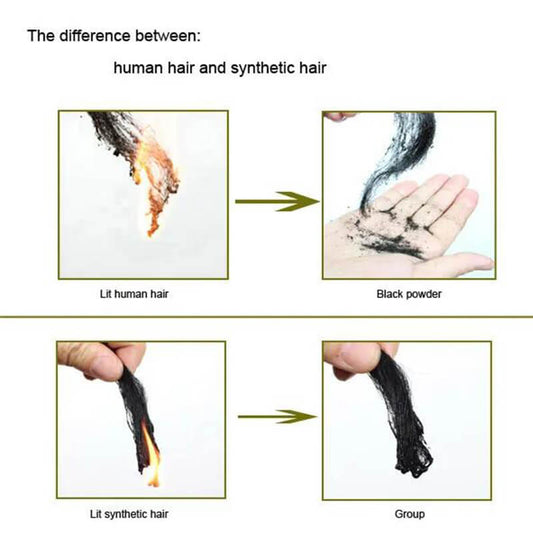 The difference between:

human hair and synthetic hair

Lit human hair

Black powder

Lit synthetic hair

Group